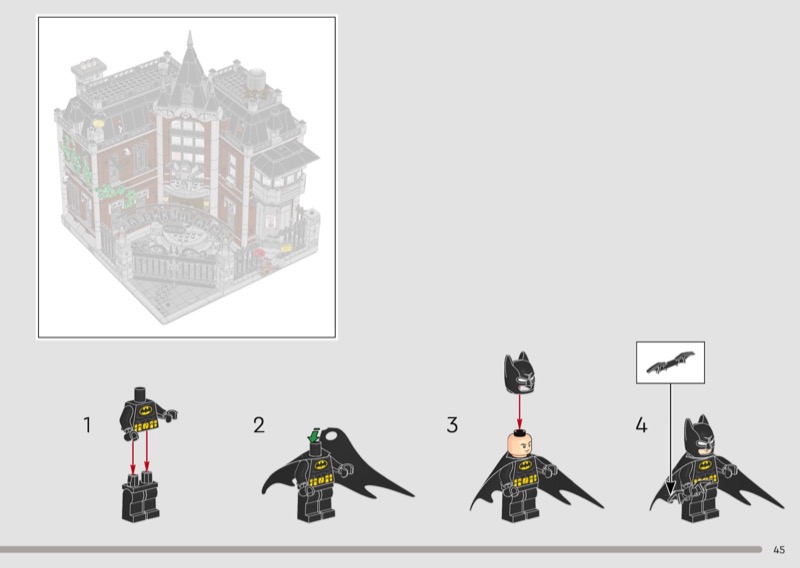 1

2

3

4

45