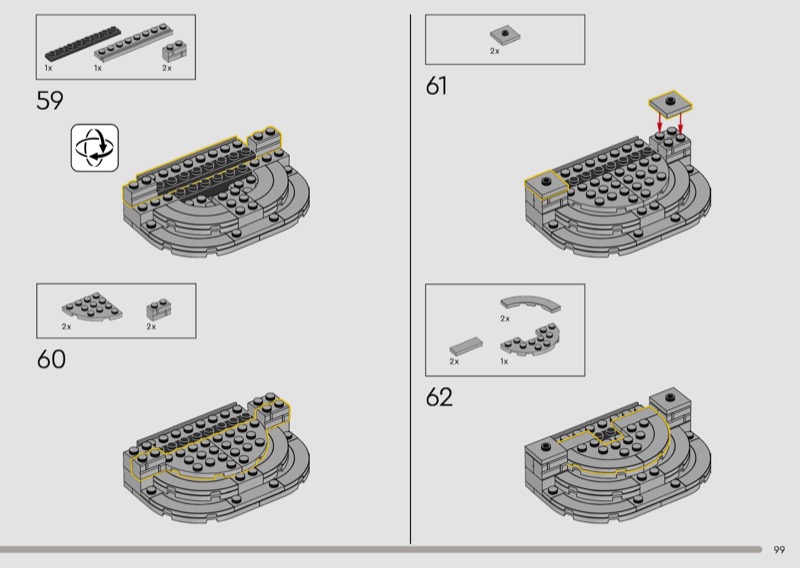 1x 1x 2x

59

2x 2x

60

2x

61

2x

2x 1x

62

99