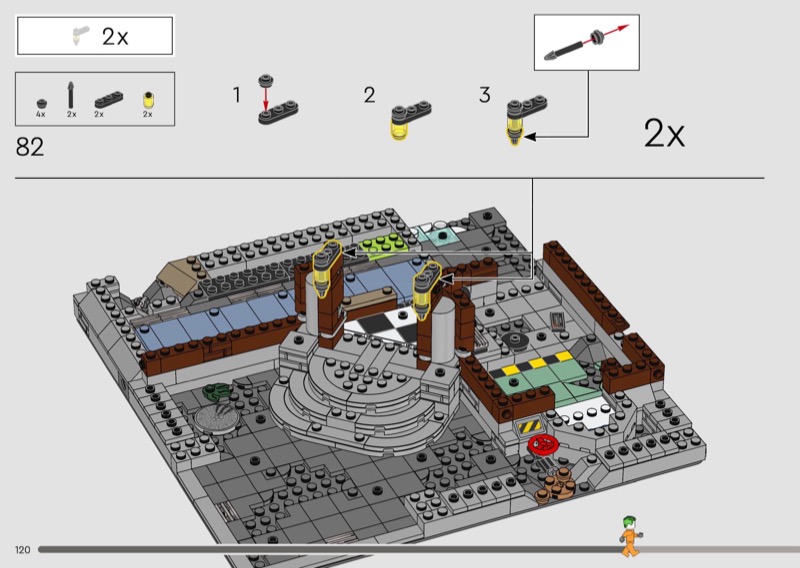 2x

4x 2x 2x 2x

82

1

2

3

2x

120