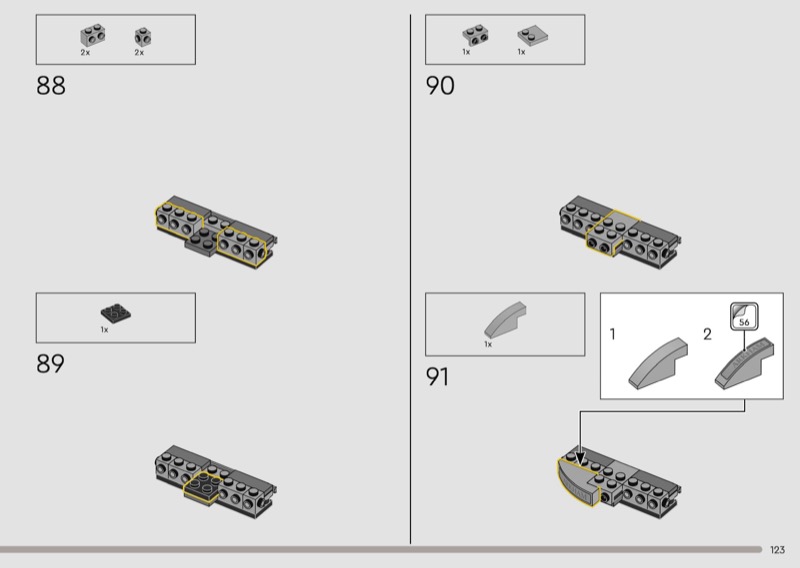 2x 2x

88

1x

89

1x 1x

90

1x

91

1 2

56

123