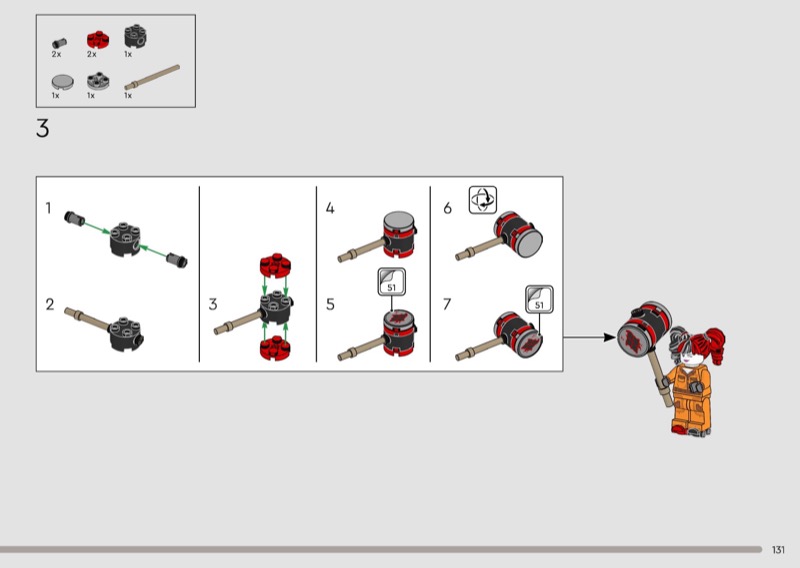 2x 2x 1x

1x 1x 1x

3

1

2

3

4

5

51

6

7

51

131