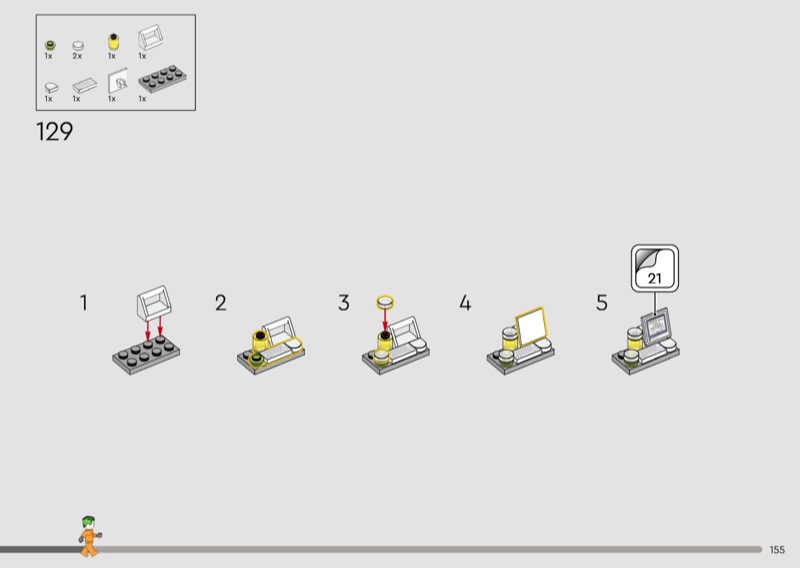 1x 2x 1x 1x
1x 1x 1x 1x

129

1

2

3

4

5

21

155