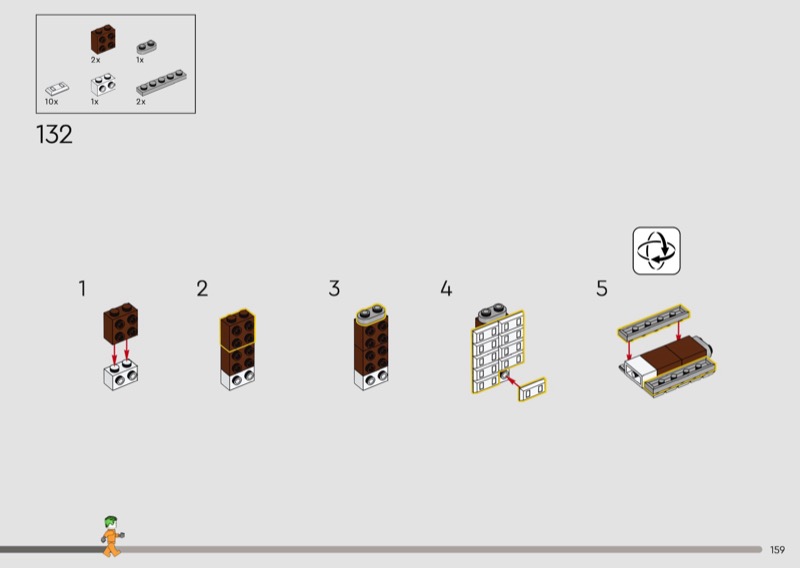 2x
1x
10x
1x
2x

132

1

2

3

4

5

159