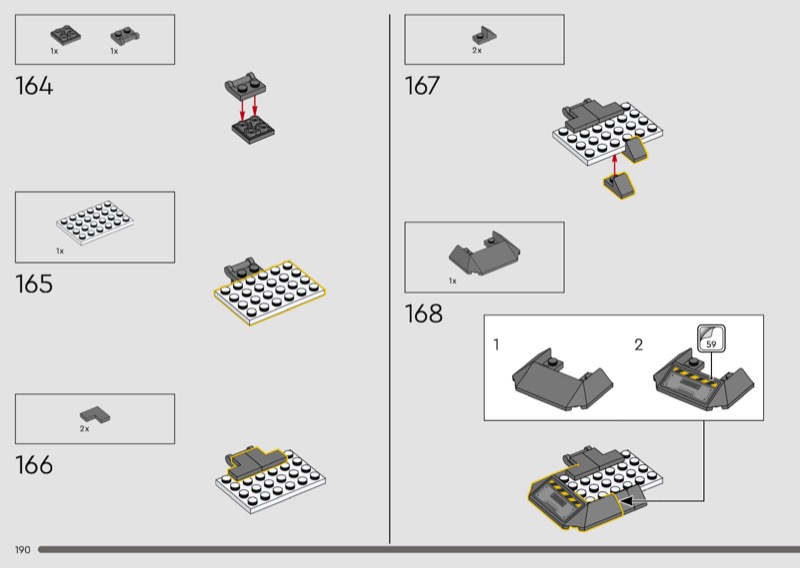 1x 1x

164

1x

165

2x

166

2x

167

1x

168

1

2

59

190