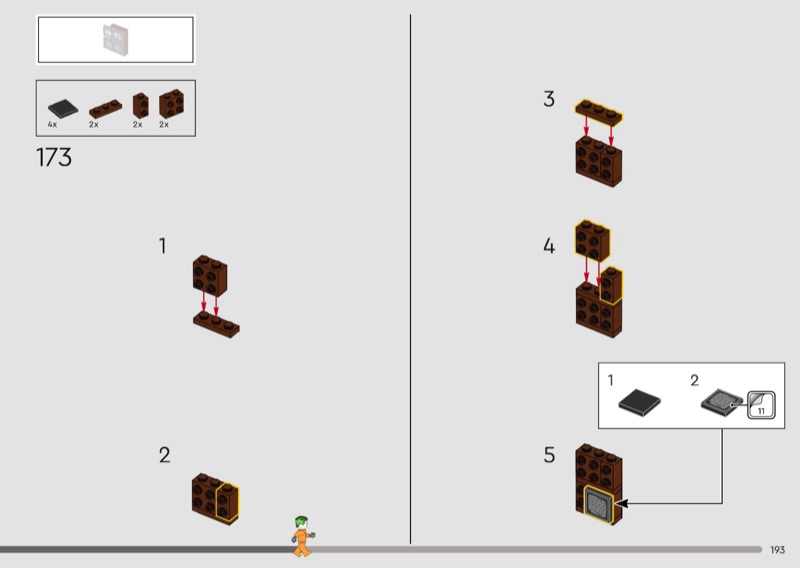 4x 2x 2x 2x

173

1

2

3

4

1

2

11

5

193