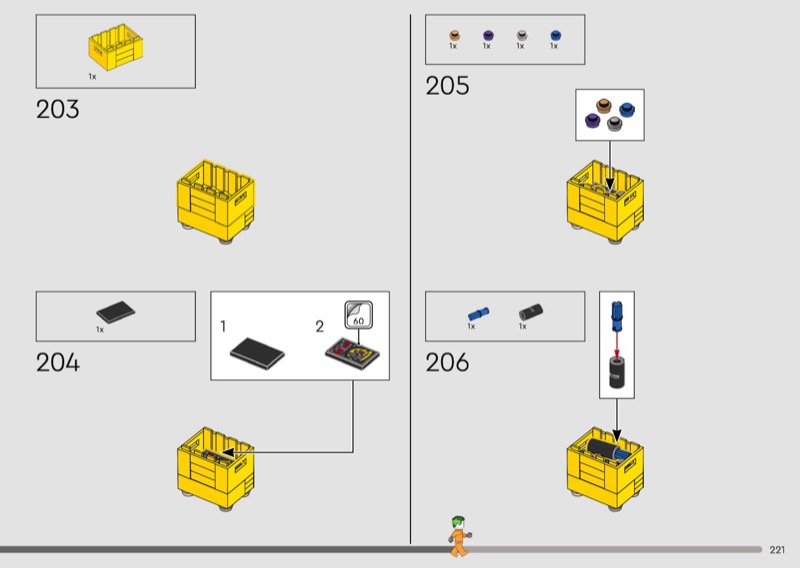 1x

203

1x

204

1

2

60

1x 1x 1x 1x

205

1x 1x

206

221