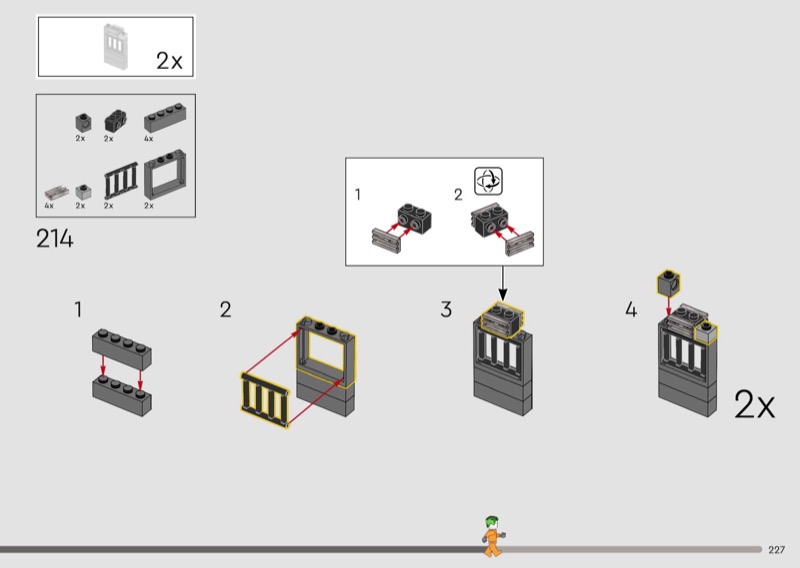 2x

2x 2x 4x

4x 2x 2x 2x

214

1 2

1

2

3

4

2x

227