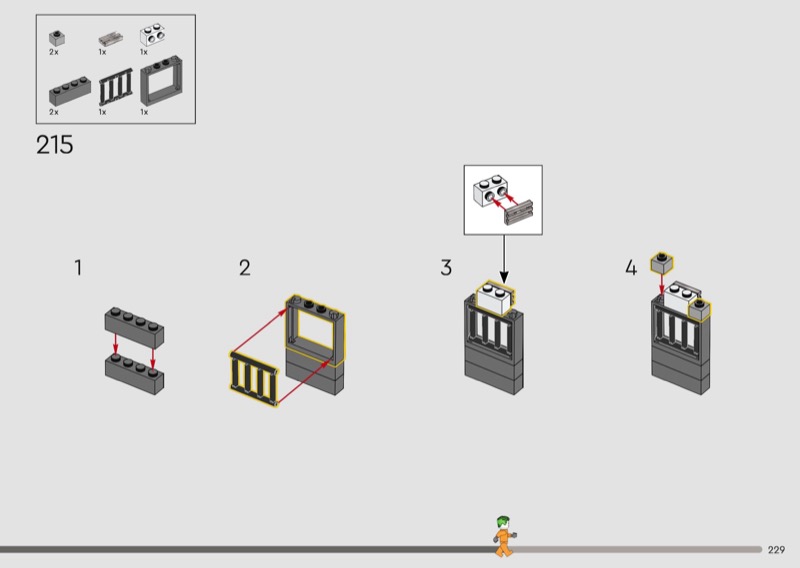 2x 1x 1x
2x 1x 1x

215

1

2

3

4

229