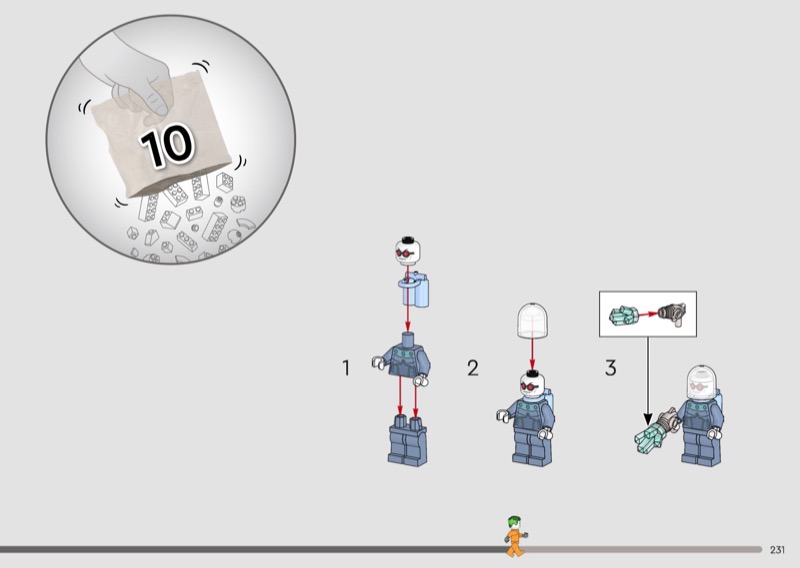 10

1

2

3

231