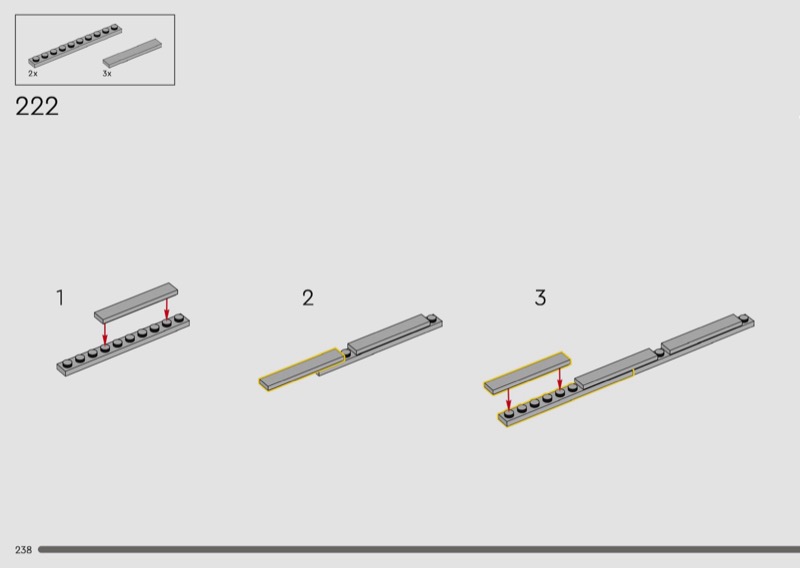 2x
3x

222

1

2

3

238