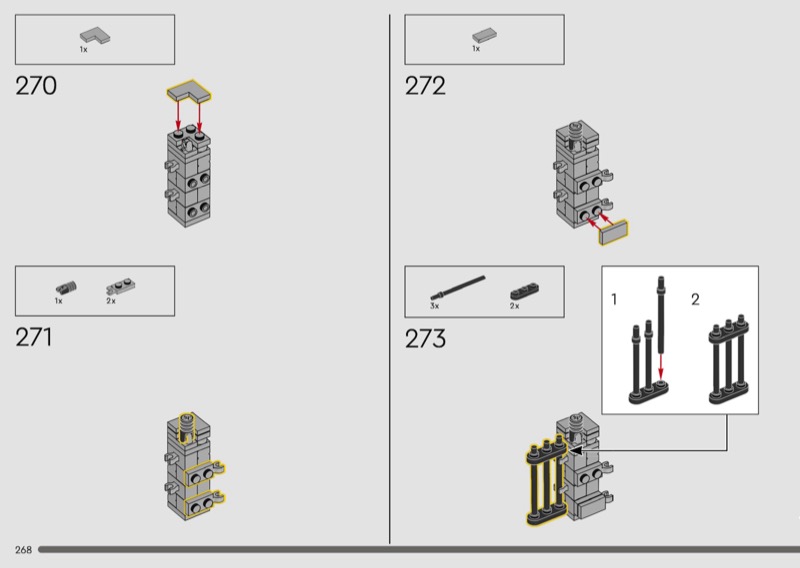 1x

270

1x 2x

271

1x

272

3x 2x

273

1

2

268