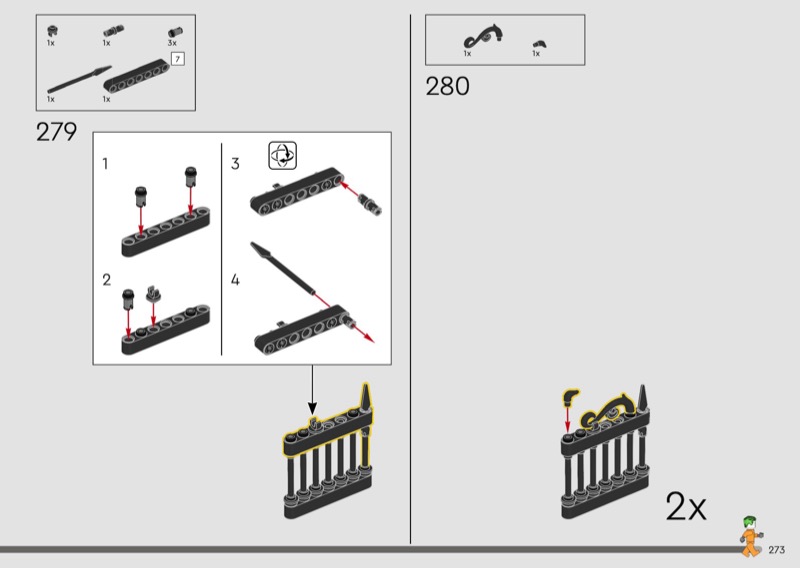 1x 1x 3x
7
1x 1x

279

1
2
3
4

1x 1x

280

2x

273