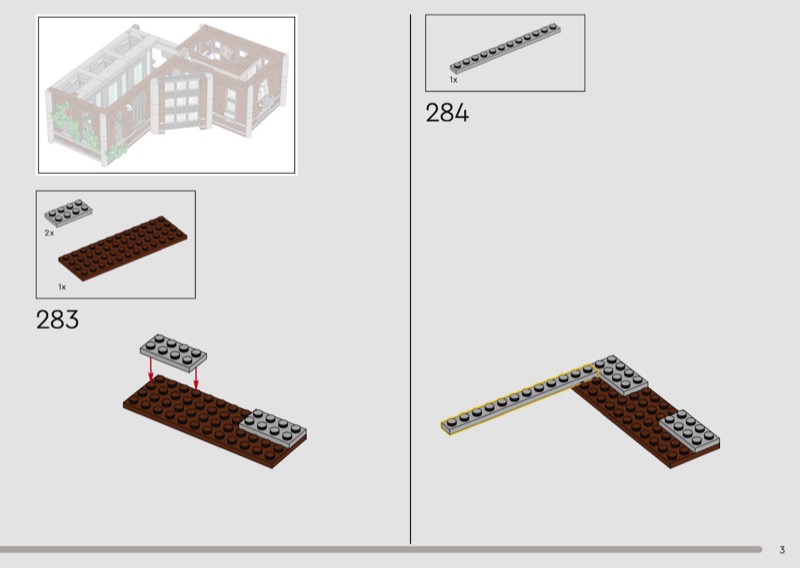 2x

1x

283

1x

284

3