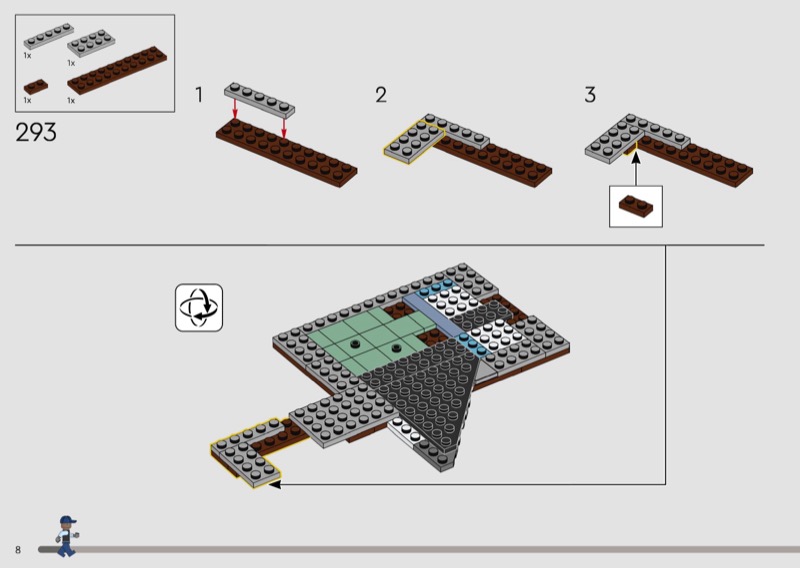 1x
1x
1x
1x

293

1

2

3

8