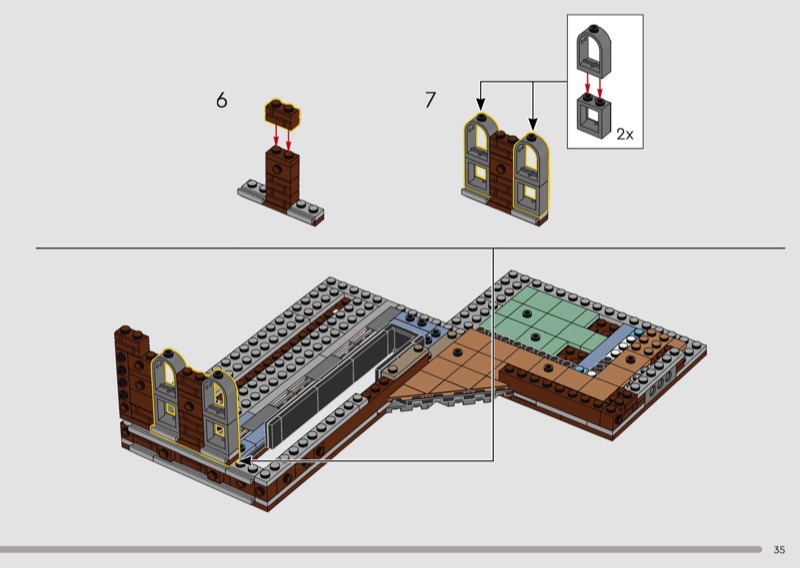 6

7

2x

35