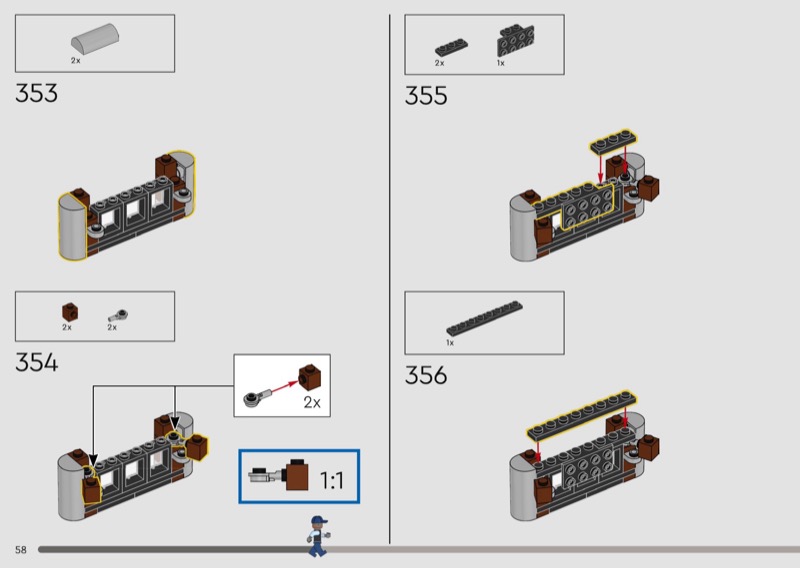 2x

353

2x 2x

354

2x

1:1

58

2x 1x

355

1x

356