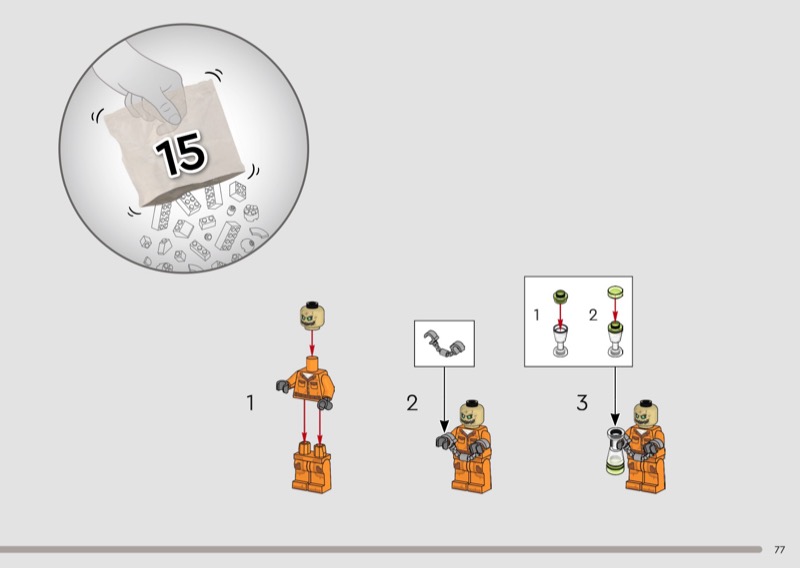 15

1

2

1 2

3

77