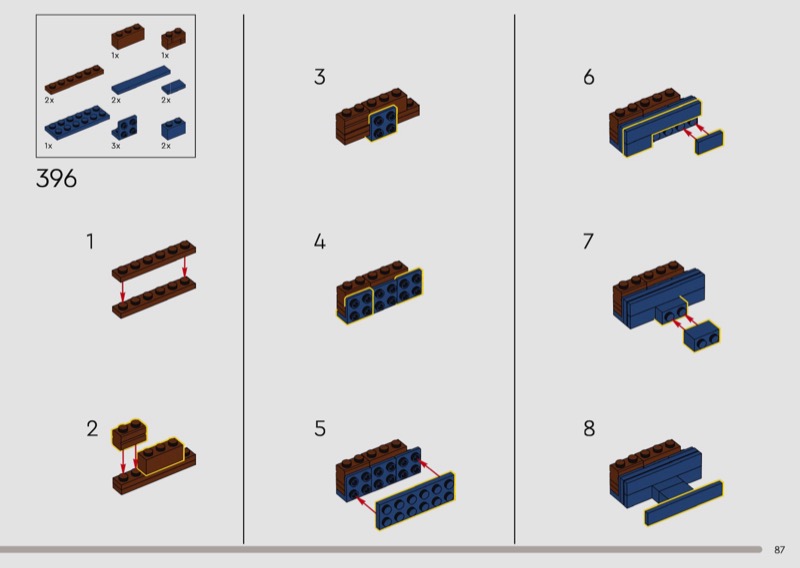 1x
1x
2x
2x
2x
1x
3x
2x

396

1

2

3

4

5

6

7

8

87