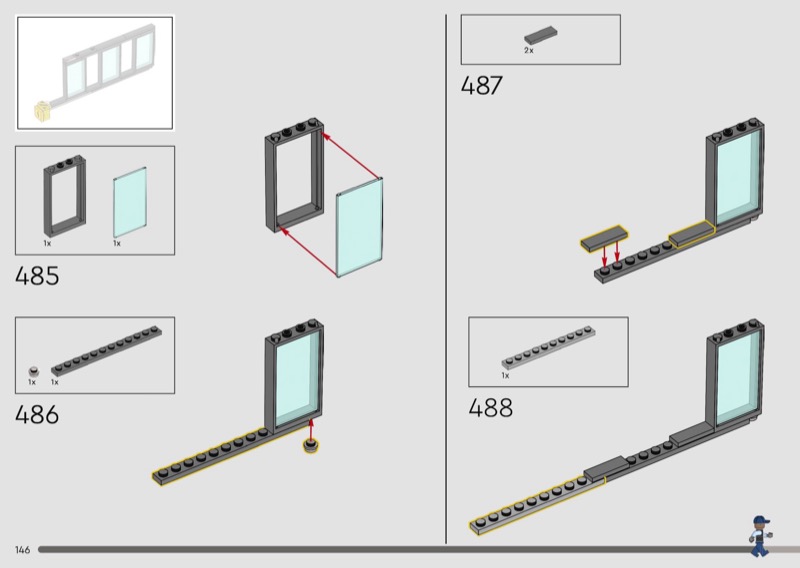 1x
1x
485

1x
1x
486

2x
487

1x
488

146