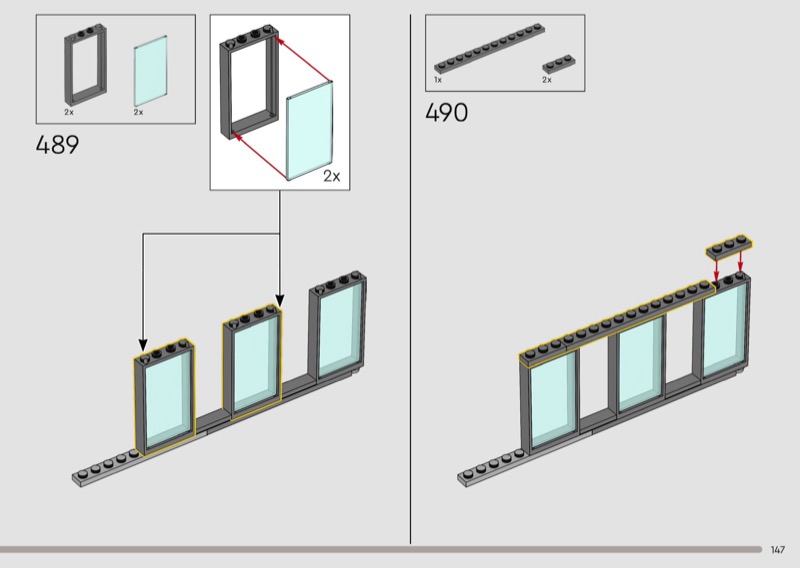 2x
2x

489

2x

1x
2x

490

147