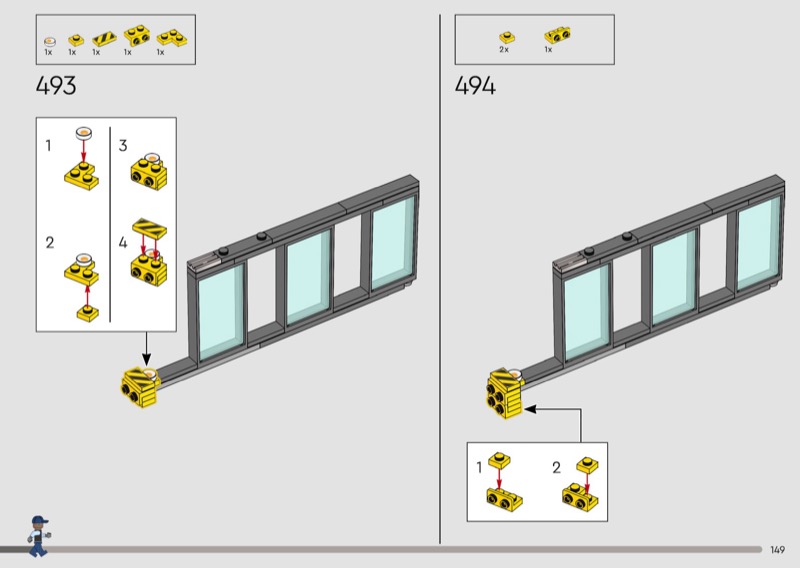 1x 1x 1x 1x 1x

493

1

2

3

4

2x 1x

494

1

2

149