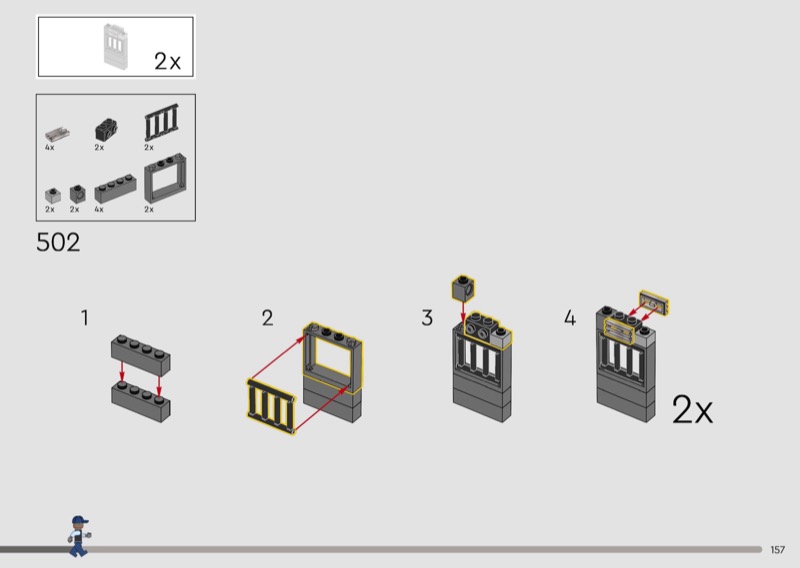 2x

4x
2x
2x
2x
2x
4x
2x

502

1

2

3

4

2x

157