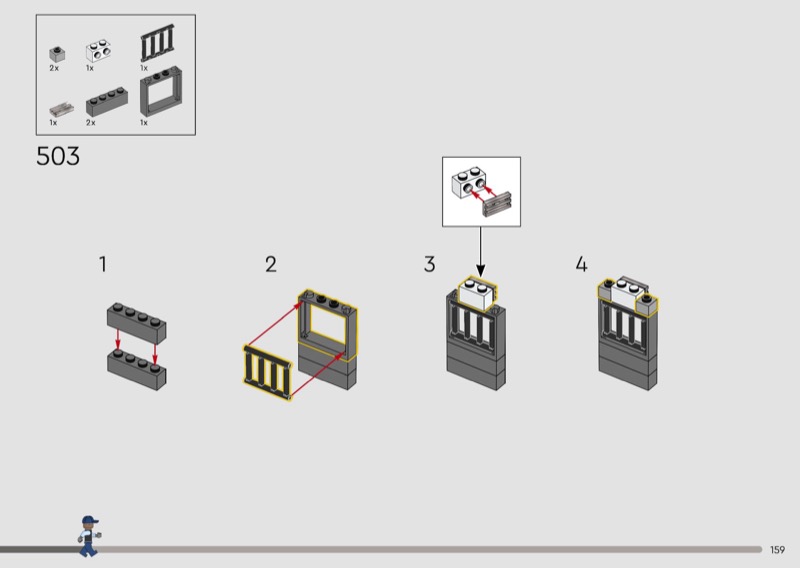 2x
1x
1x
1x
2x
1x

503

1

2

3

4

159