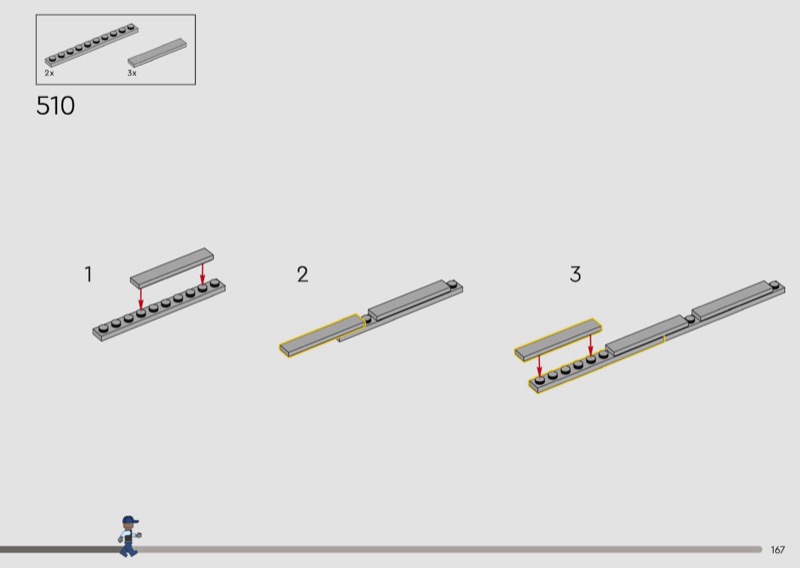 2x
3x
510
1
2
3
167