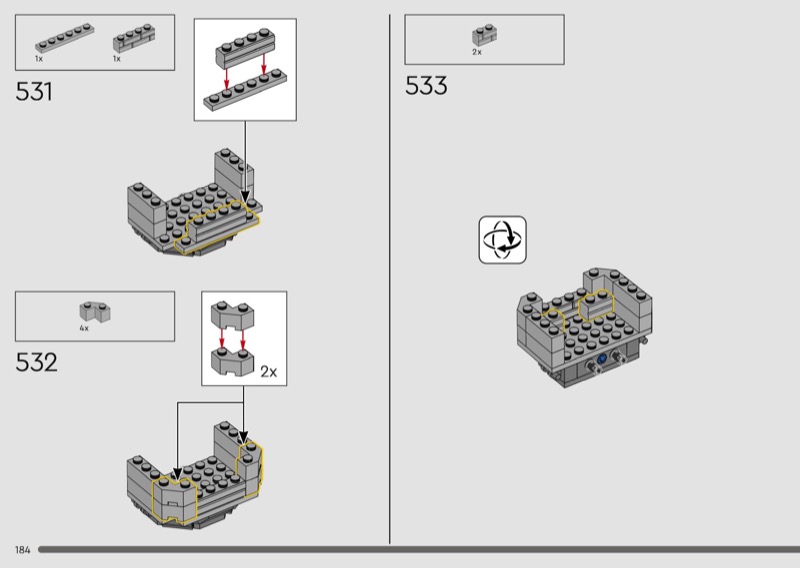 1x 1x

531

4x

532

2x

2x

533

184