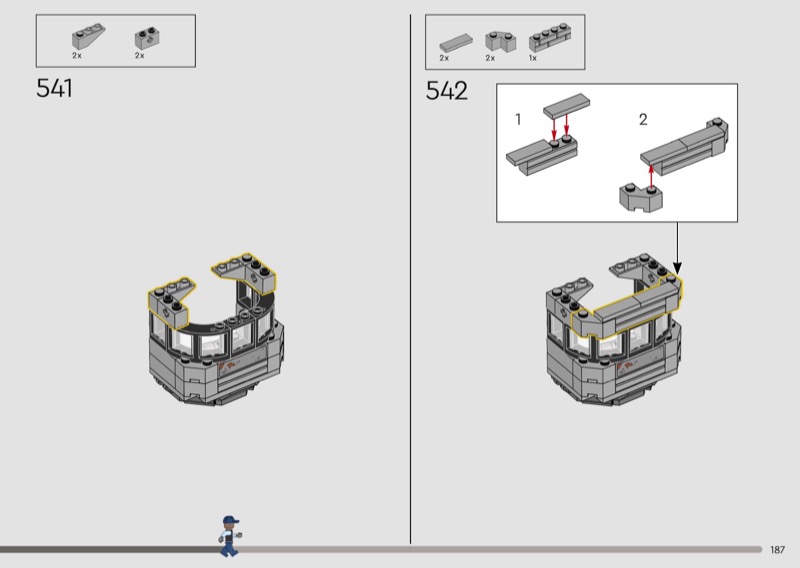 2x 2x

541

2x 2x 1x

542

1

2

187