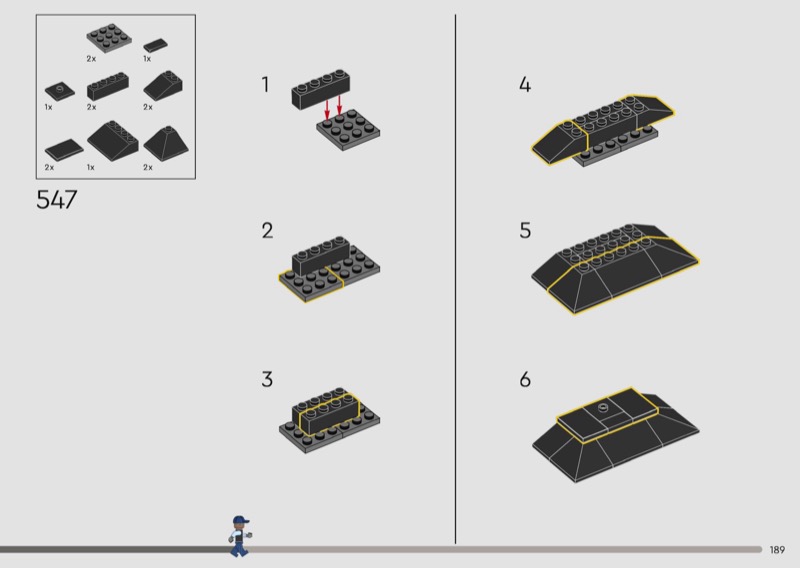 2x
1x
1x
2x
2x
2x
1x
2x

547

1

2

3

4

5

6

189