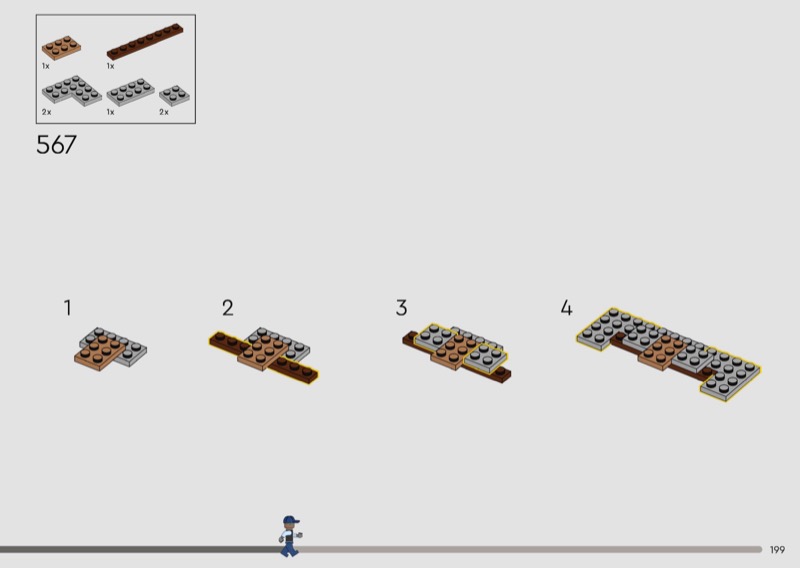 1x
1x
2x
1x
2x

567

1

2

3

4

199