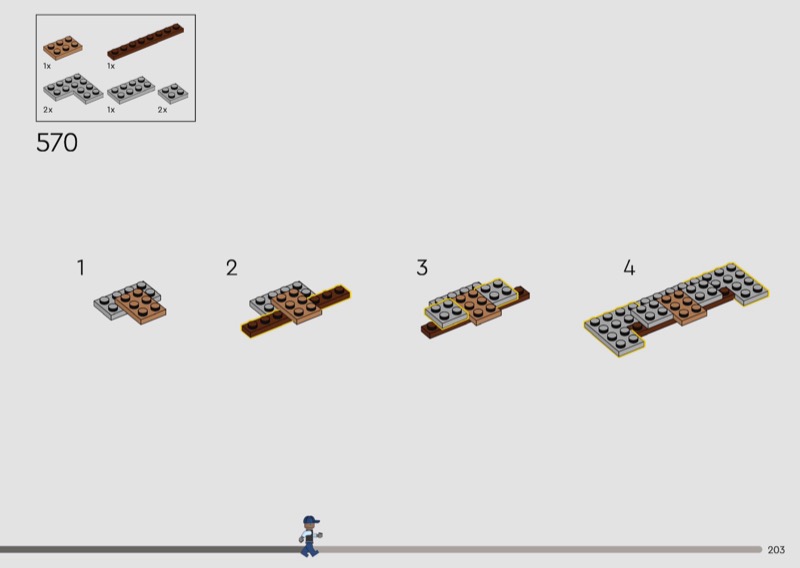 1x
1x
2x
1x
2x

570

1

2

3

4

203