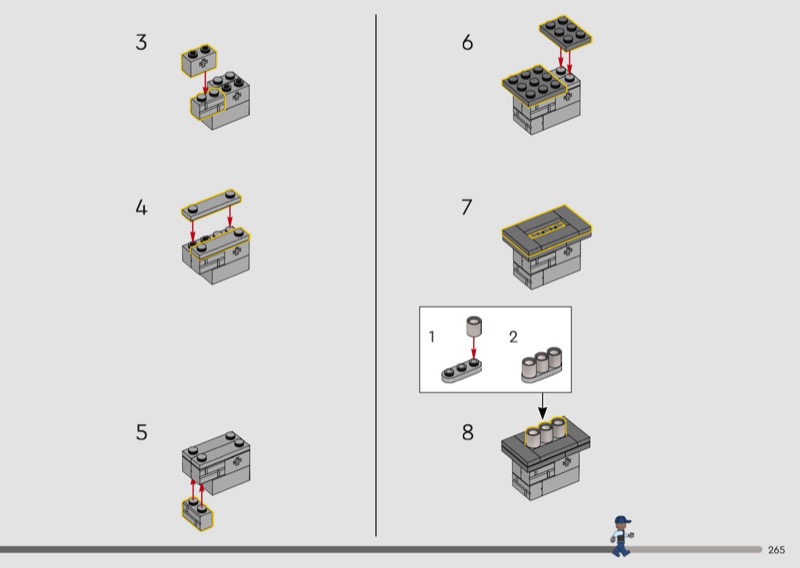 3

4

5

6

7

1

2

8

265