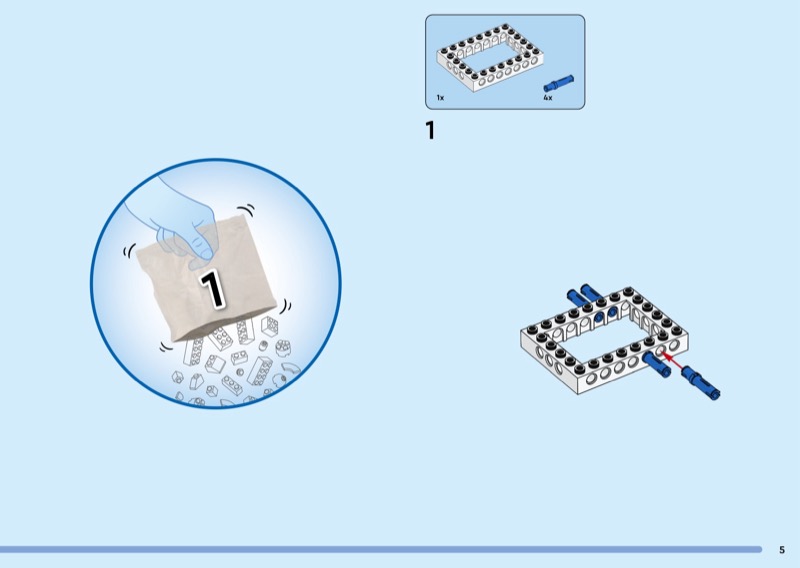 1

1x

4x

1

5