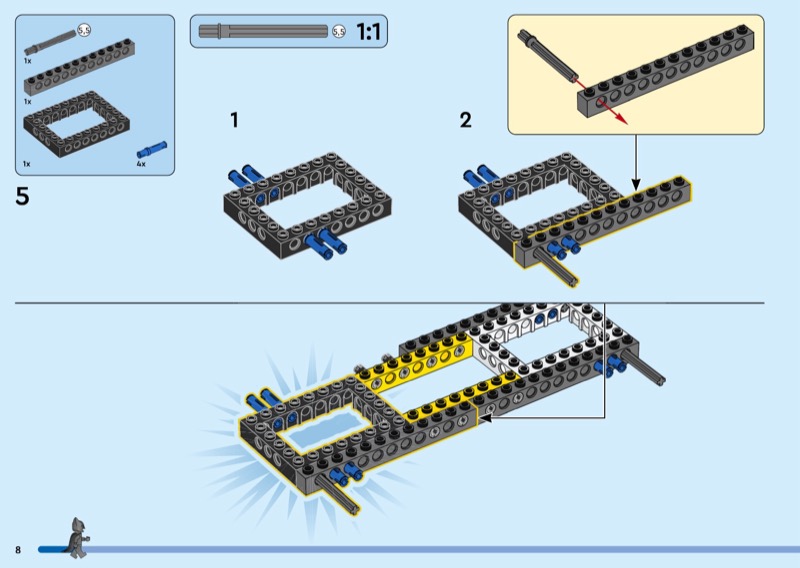 5.5
1x
1x
1x
4x
5.5
1:1
5
1
2
8