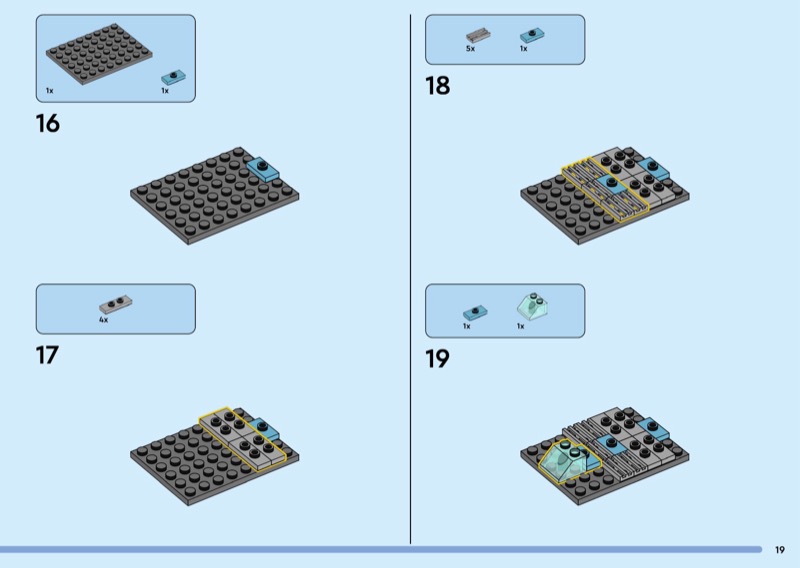 1x
1x
16

4x
17

5x
1x
18

1x
1x
19

19