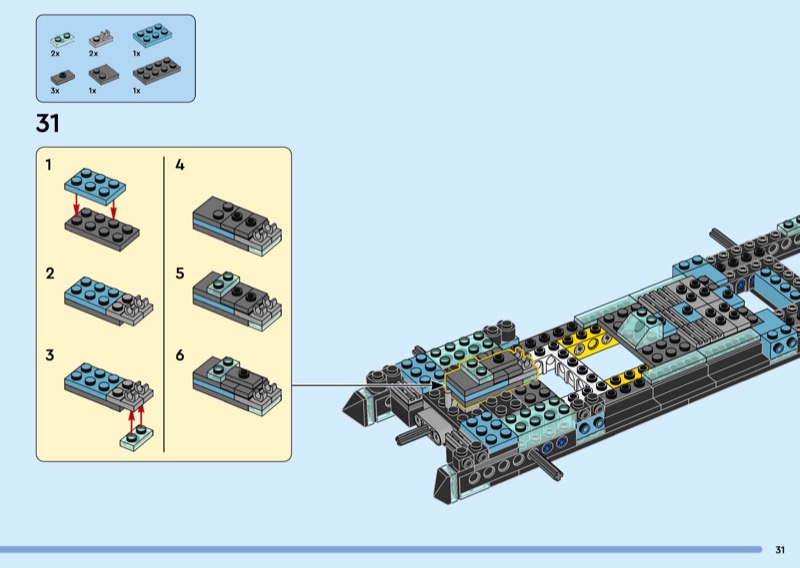 2x
2x
1x
3x
1x
1x

31

1
2
3
4
5
6

31