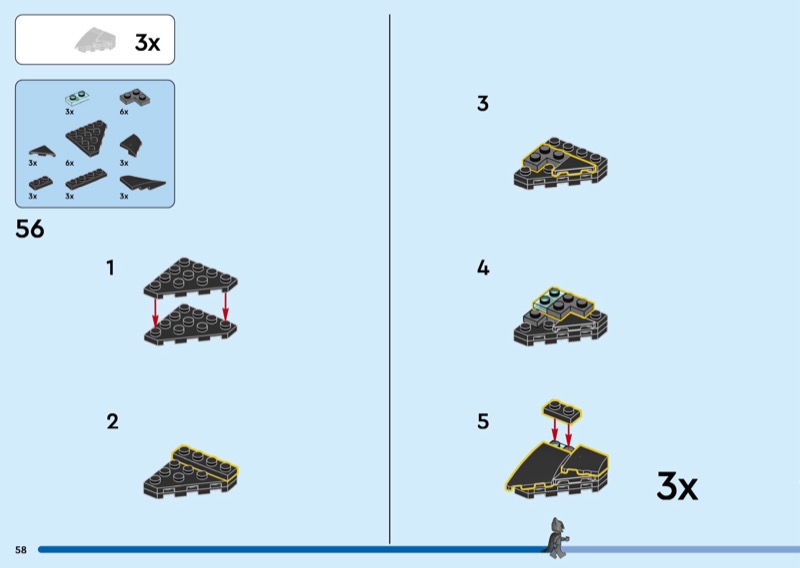 3x

3x
6x
3x
6x
3x
3x
3x
3x

56

1

2

3

4

5

3x

58