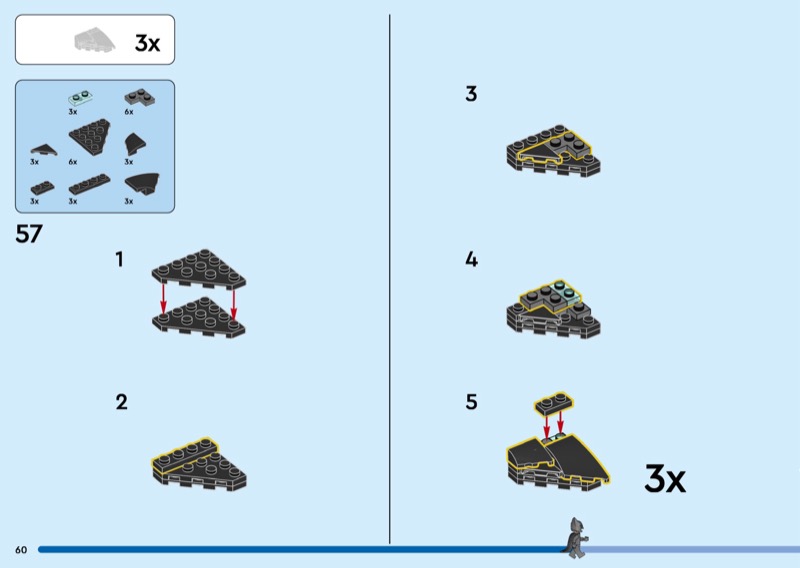 3x

3x
6x
3x
6x
3x
3x
3x
3x

57

1

2

3

4

5

3x

60