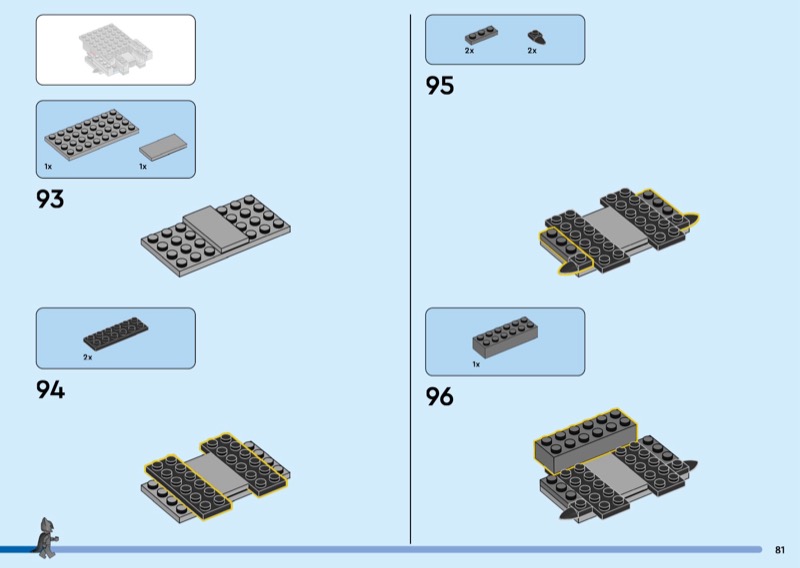 1x 1x

93

2x

94

2x 2x

95

1x

96

81