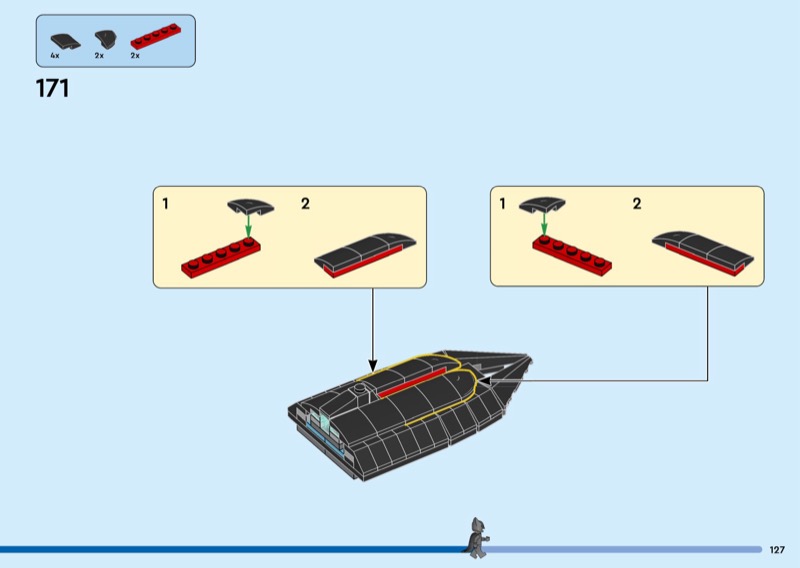 4x 2x 2x

171

1 2

1 2

127