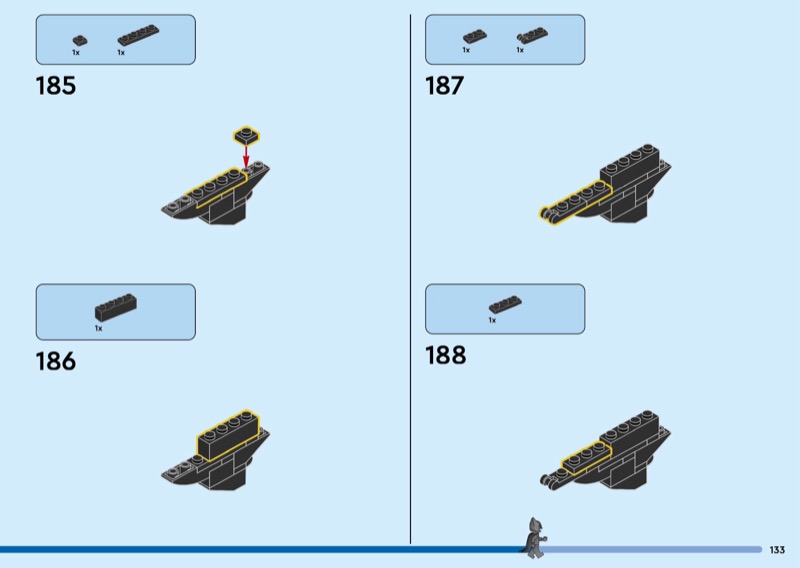 1x 1x

185

1x

186

1x 1x

187

1x

188

133