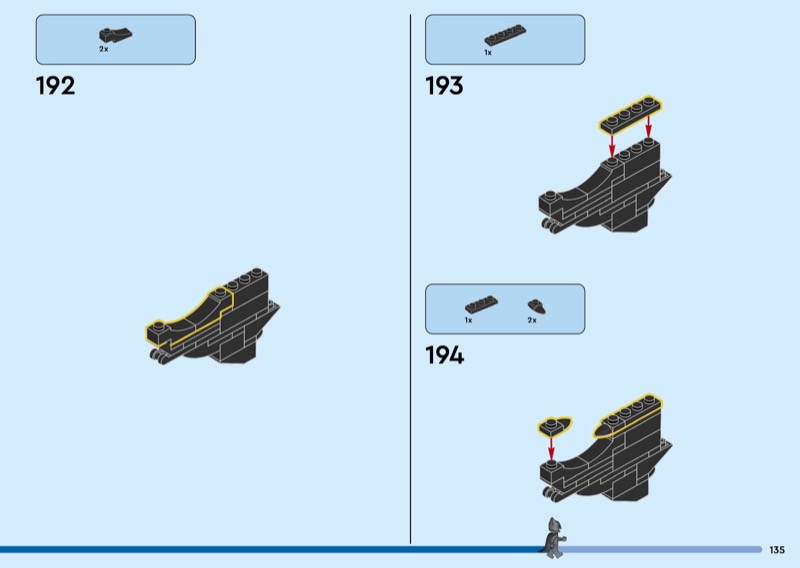 2x

192

1x

193

1x

2x

194

135