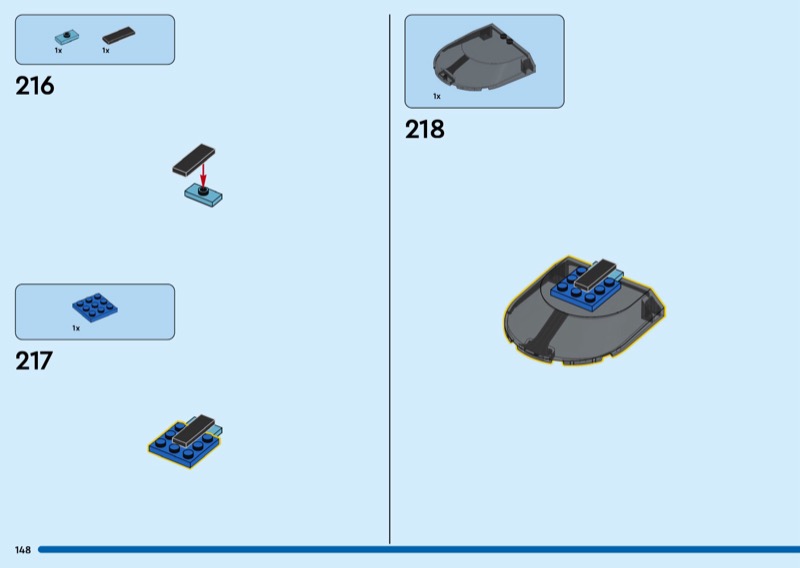 1x 1x

216

1x

217

1x

218

148