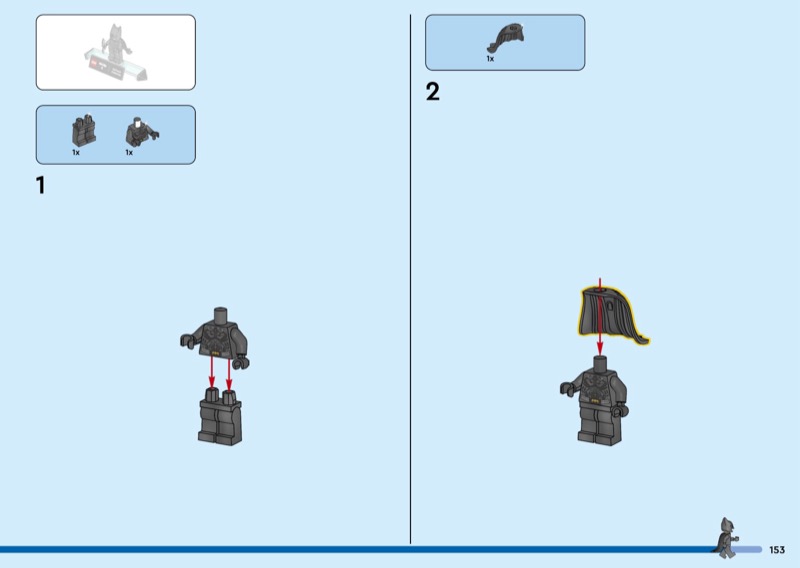 1x 1x

1

1x

2

153