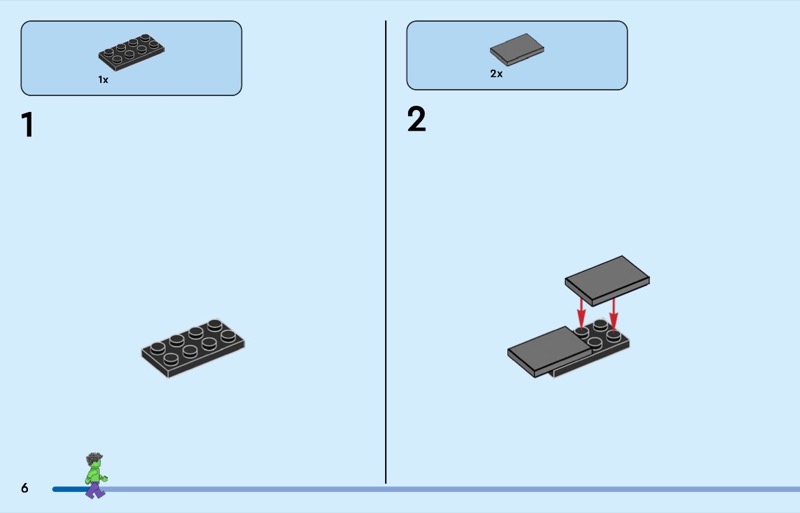 1x

1

2x

2

6