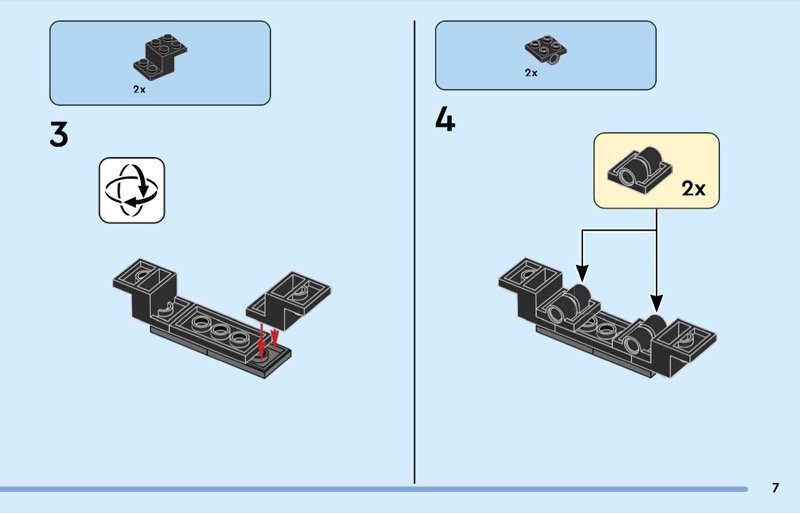 2x

3

2x

4

2x

7