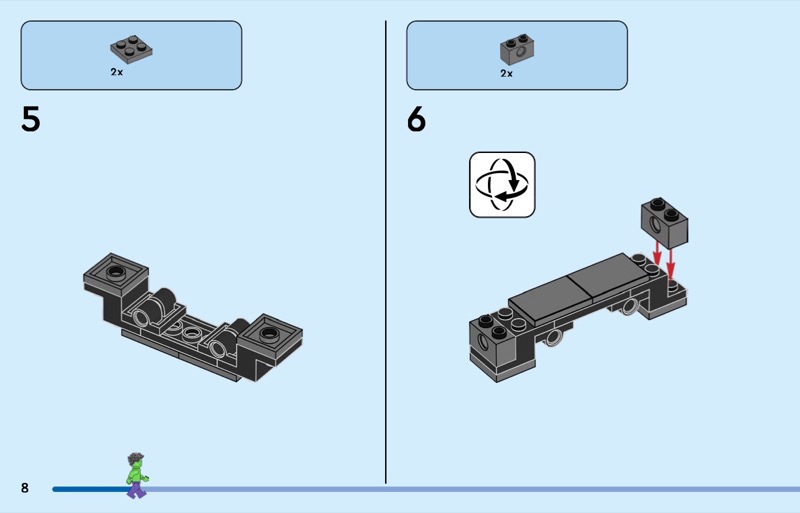 2x

5

2x

6

8