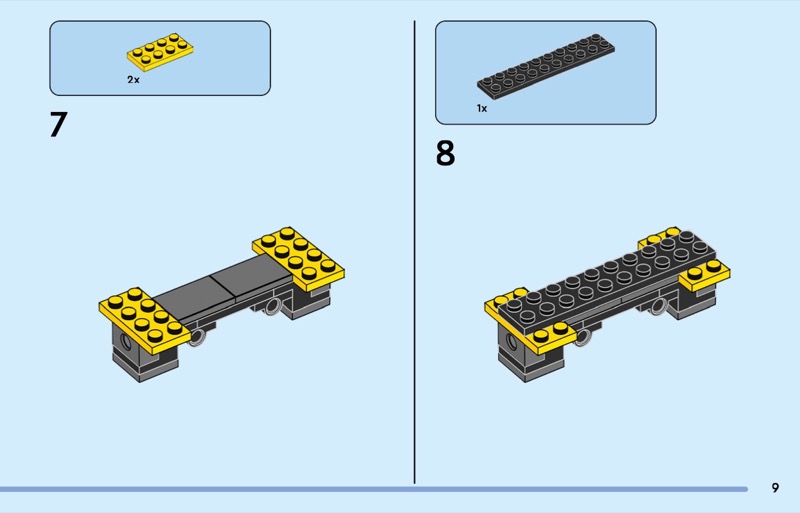 2x

7

1x

8

9